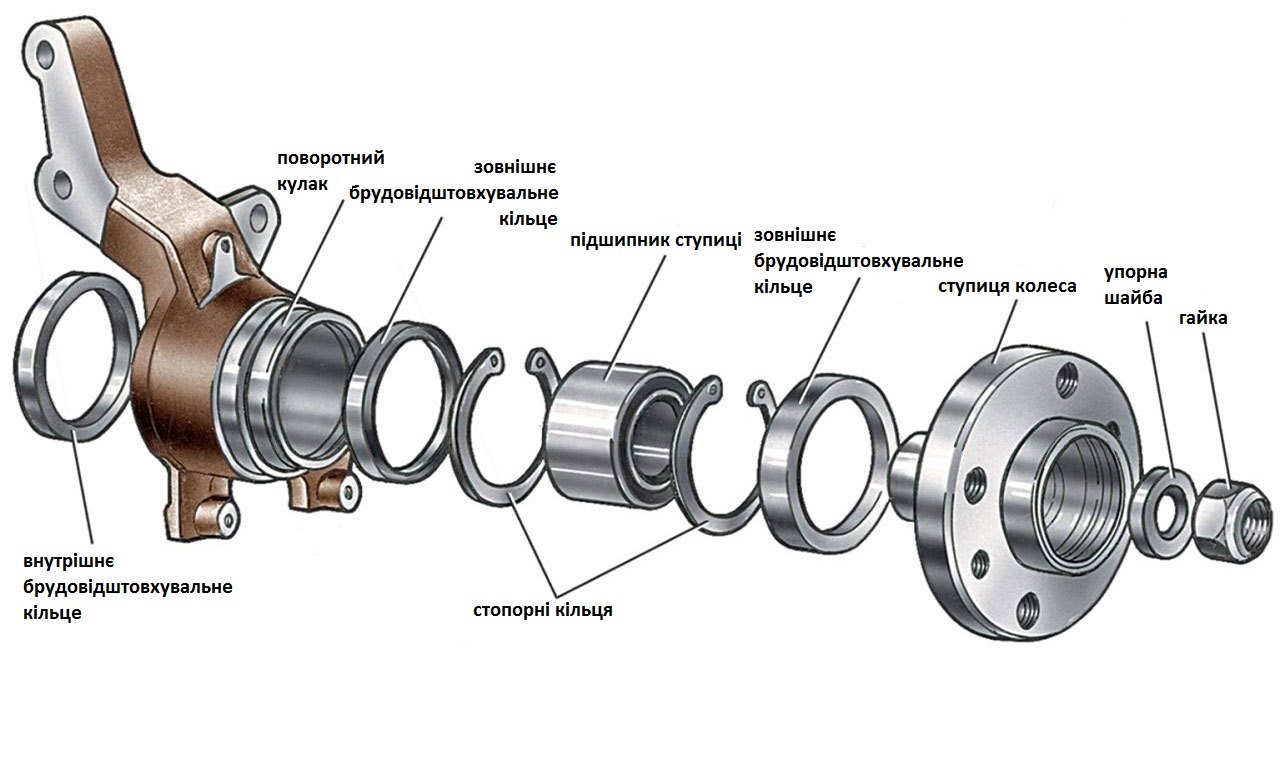 поворотний кулак

зовнішнє брудовідштовхувальне кільце

підшипник ступиці

зовнішнє брудовідштовхувальне кільце

ступиця колеса

упорна шайба

гайка

внутрішнє брудовідштовхувальне кільце

стопорні кільця