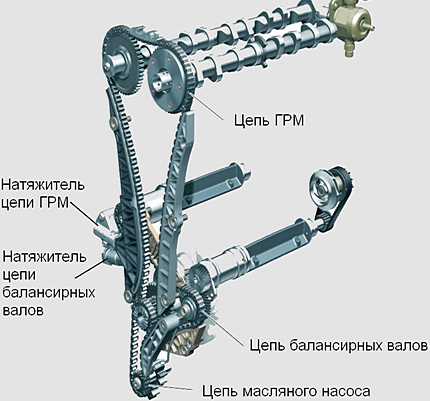 Цепь ГРМ

Натяжитель цепи ГРМ

Натяжитель цепи балансирных валов

Цепь балансирных валов

Цепь масляного насоса