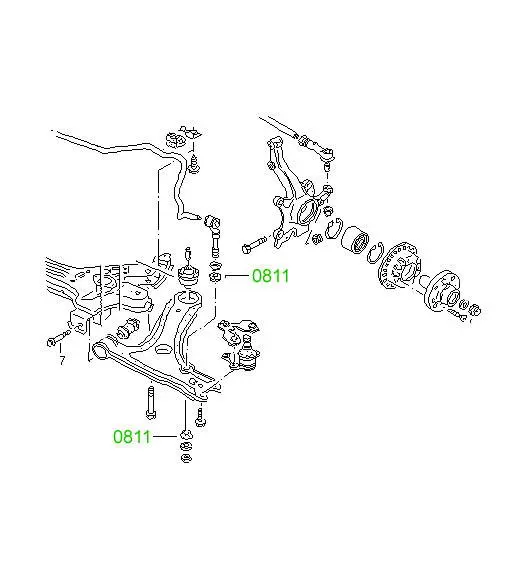 0811
7
0811