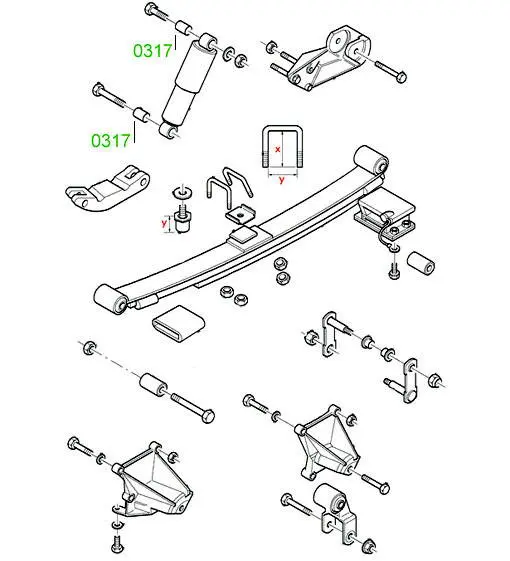 0317
0317
x
y
y